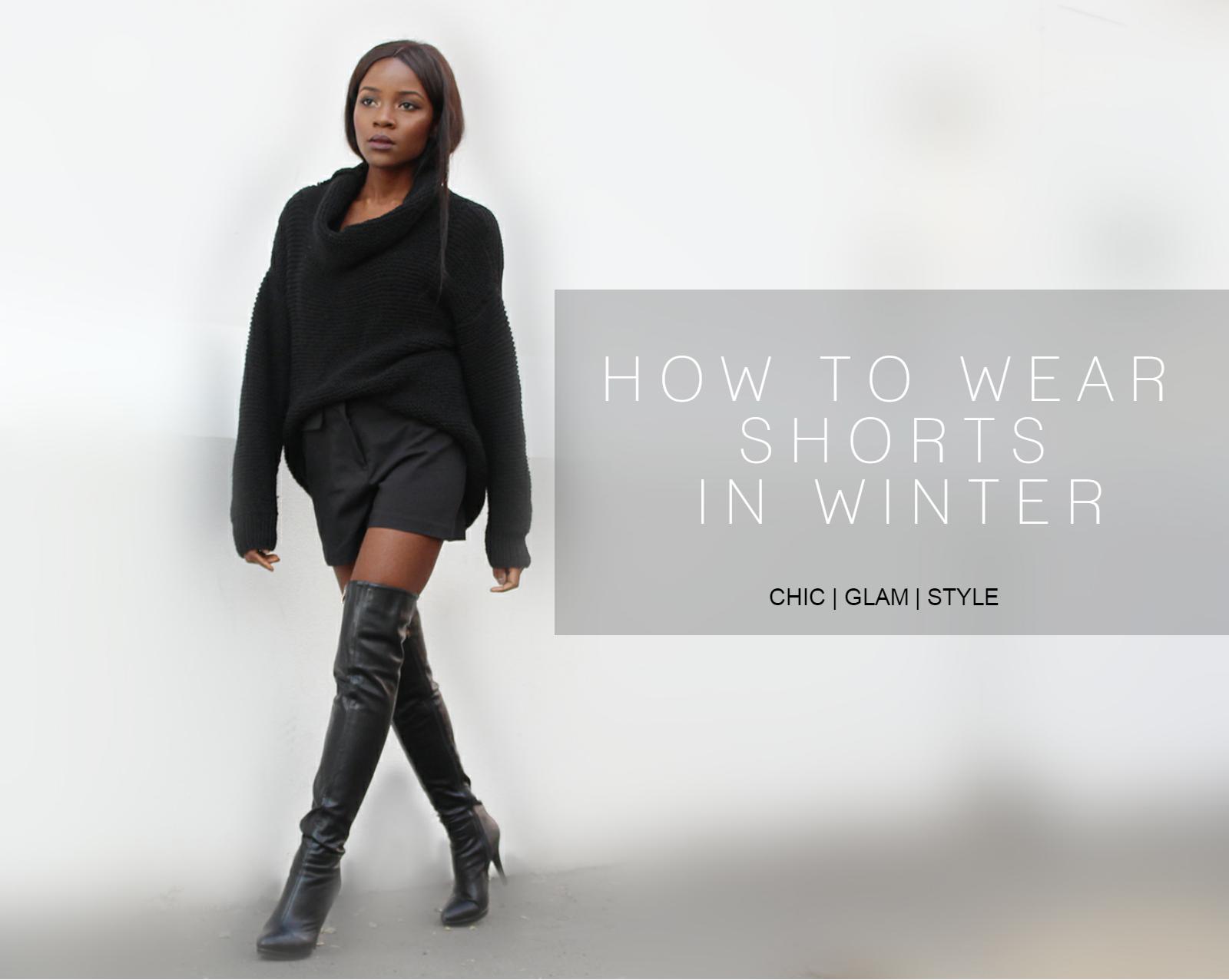 HOW TO WEAR
SHORTS
IN WINTER

CHIC | GLAM | STYLE